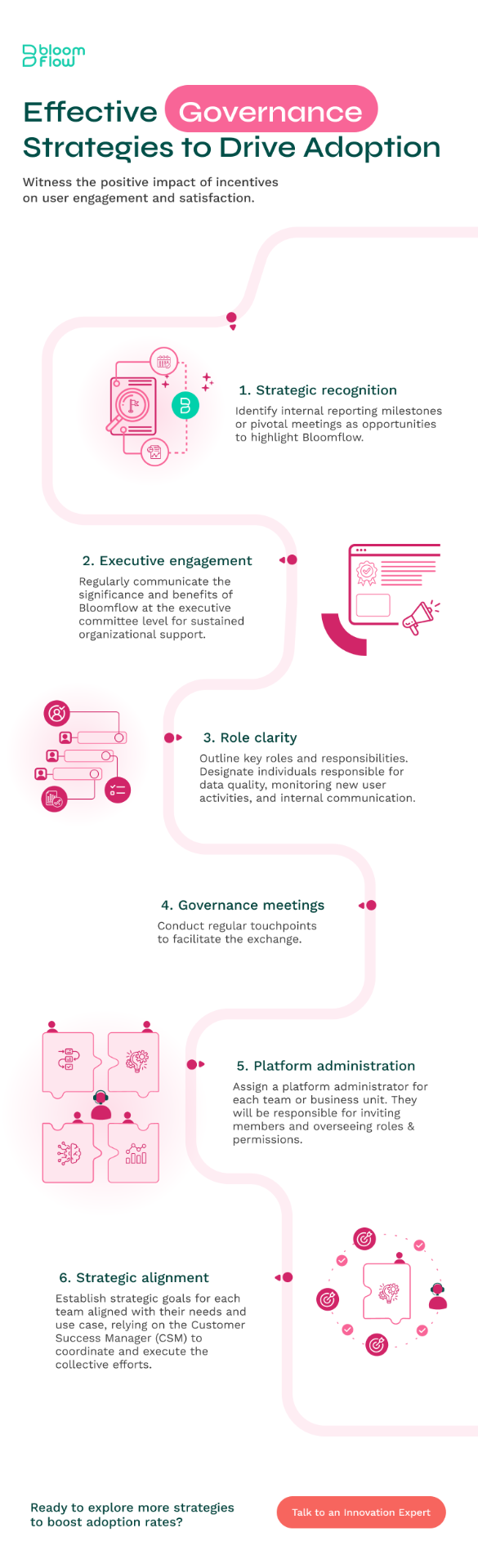 bloom flow

Effective Governance Strategies to Drive Adoption

Witness the positive impact of incentives on user engagement and satisfaction.

1. Strategic recognition
Identify internal reporting milestones or pivotal meetings as opportunities to highlight Bloomflow.

2. Executive engagement
Regularly communicate the significance and benefits of Bloomflow at the executive committee level for sustained organizational support.

3. Role clarity
Outline key roles and responsibilities. Designate individuals responsible for data quality, monitoring new user activities, and internal communication.

4. Governance meetings
Conduct regular touchpoints to facilitate the exchange.

5. Platform administration
Assign a platform administrator for each team or business unit. They will be responsible for inviting members and overseeing roles & permissions.

6. Strategic alignment
Establish strategic goals for each team aligned with their needs and use case, relying on the Customer Success Manager (CSM) to coordinate and execute the collective efforts.

Ready to explore more strategies to boost adoption rates?

Talk to an Innovation Expert